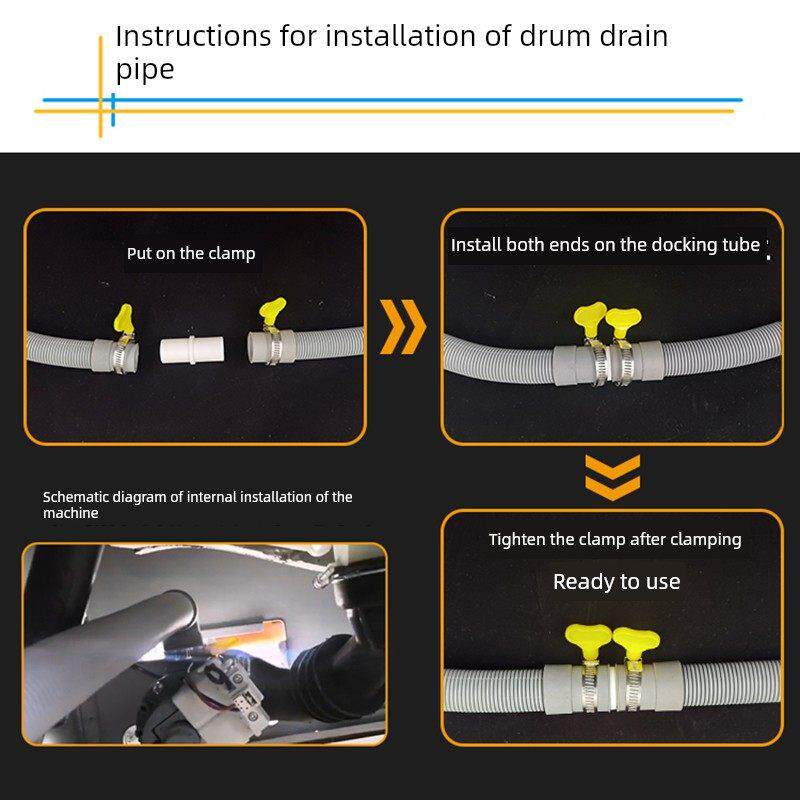 Instructions for installation of drum drain pipe

Put on the clamp

Install both ends on the docking tube

Schematic diagram of internal installation of the machine

Tighten the clamp after clamping

Ready to use