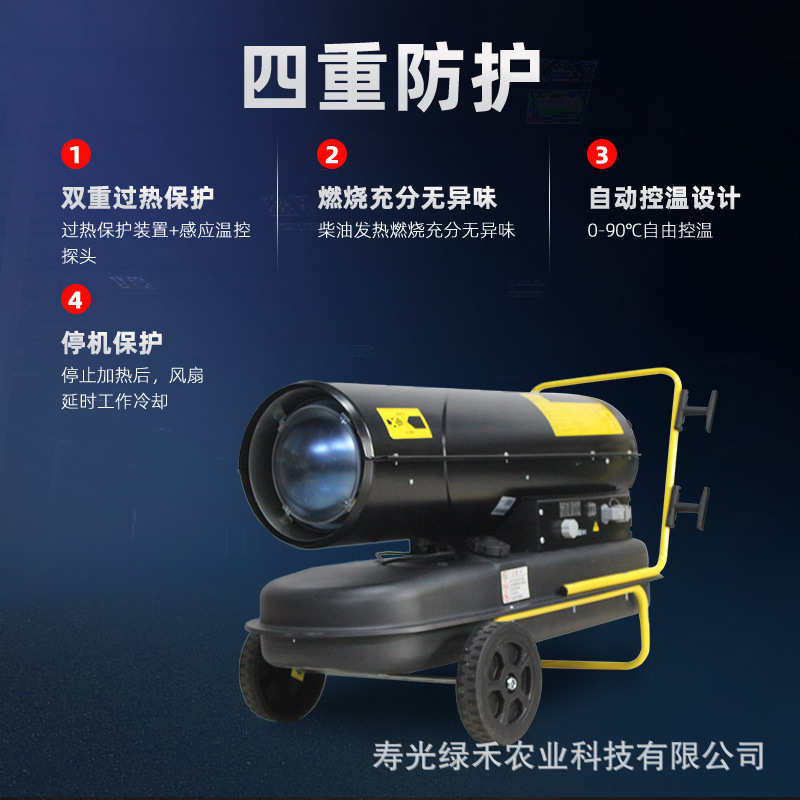 四重防护

1
双重过热保护
过热保护装置+感应温控探头

2
燃烧充分无异味
柴油发热燃烧充分无异味

3
自动控温设计
0-90℃自由控温

4
停机保护
停止加热后，风扇延时工作冷却

寿光绿禾农业科技有限公司