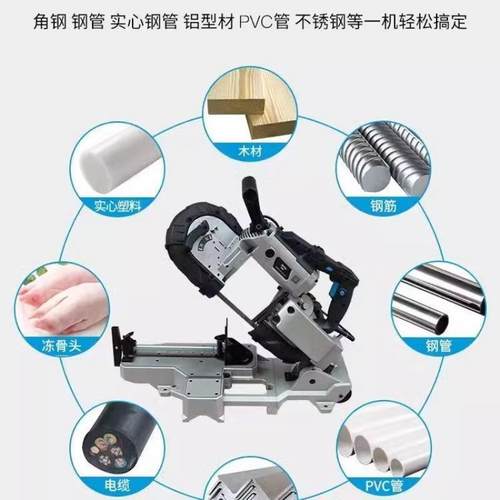 角钢 钢管 实心钢管 铝型材 PVC管 不锈钢等一机轻松搞定

木材

实心塑料

钢筋

冻骨头

钢管

电缆

PVC管