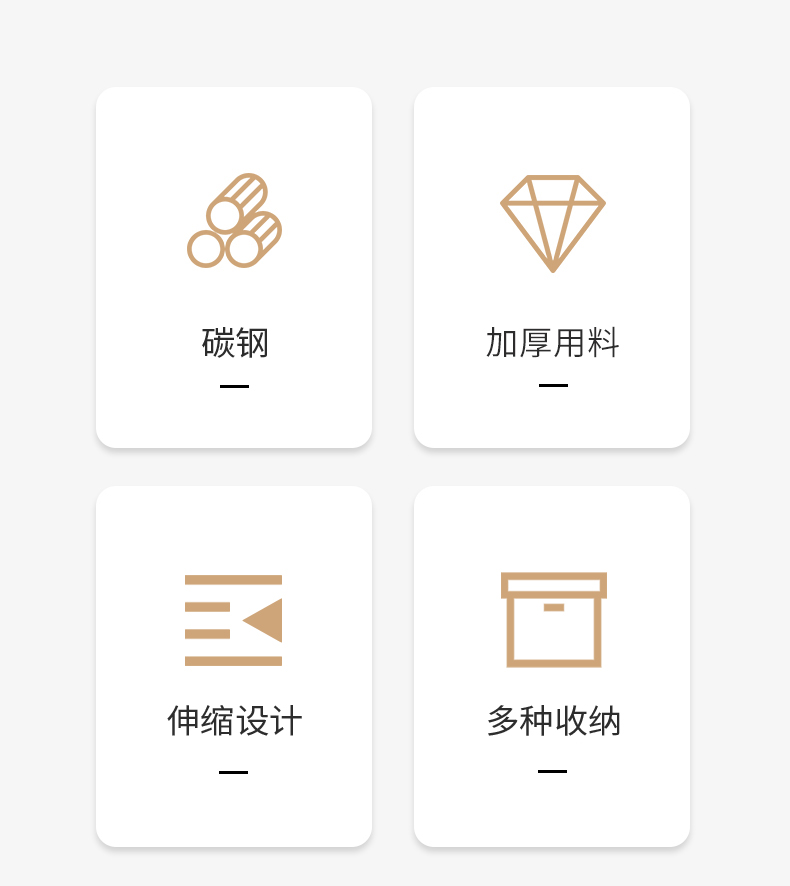 碳钢

加厚用料

伸缩设计

多种收纳