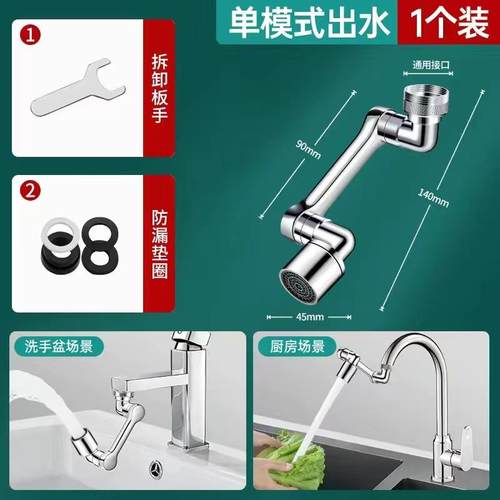 单模式出水 1个装

1 拆卸板手

2 防漏垫圈

通用接口

90mm

140mm

45mm

洗手盆场景

厨房场景