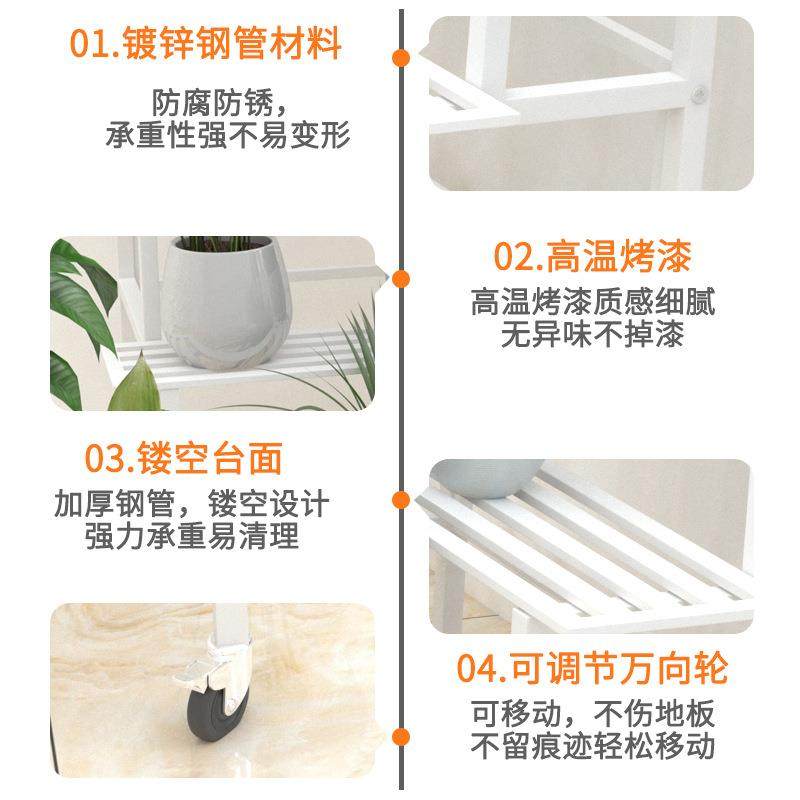 01.镀锌钢管材料

防腐防锈，
承重性强不易变形

02.高温烤漆

高温烤漆质感细腻
无异味不掉漆

03.镂空台面

加厚钢管，镂空设计
强力承重易清理

04.可调节万向轮

可移动，不伤地板
不留痕迹轻松移动