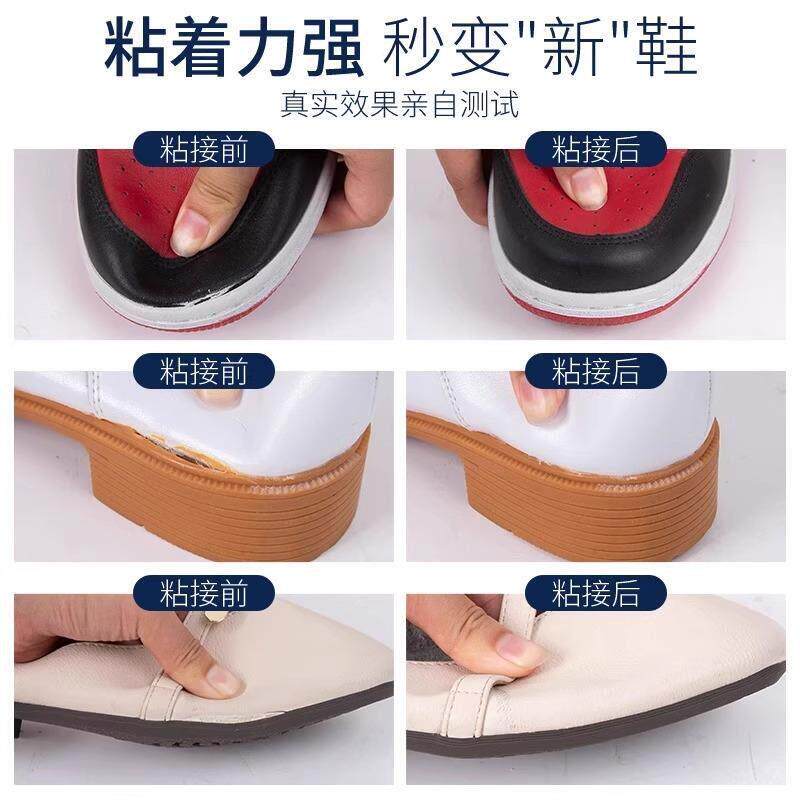 粘着力强 秒变"新"鞋
真实效果亲自测试

粘接前

粘接后

粘接前

粘接后

粘接前

粘接后