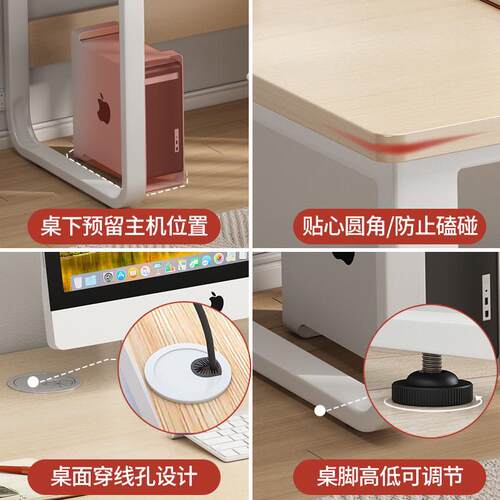 桌下预留主机位置

贴心圆角/防止磕碰

桌面穿线孔设计

桌脚高低可调节