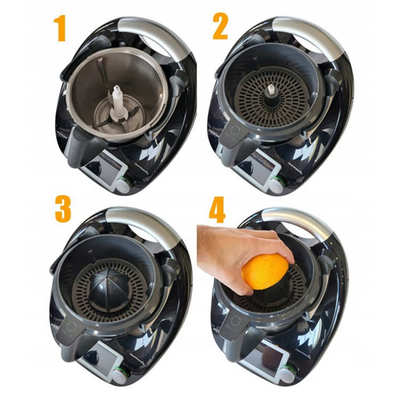 1

2

3

4