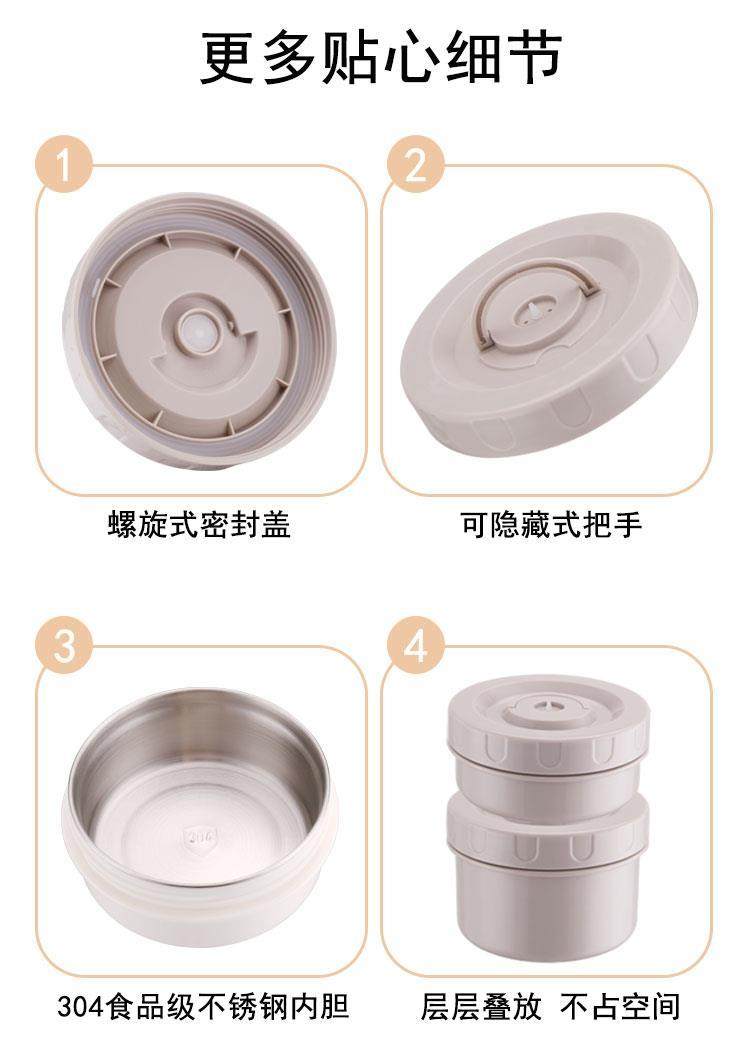 更多贴心细节

1

螺旋式密封盖

2

可隐藏式把手

3

304

304食品级不锈钢内胆

4

层层叠放 不占空间