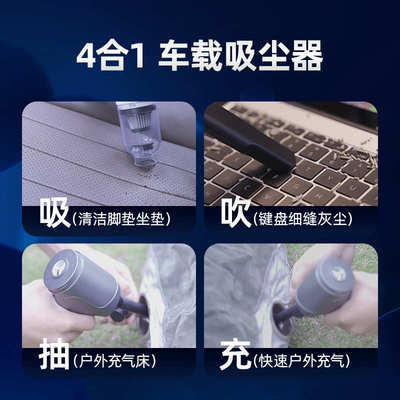 4合1 车载吸尘器

吸(清洁脚垫坐垫)

吹(键盘细缝灰尘)

抽(户外充气床)

充(快速户外充气)