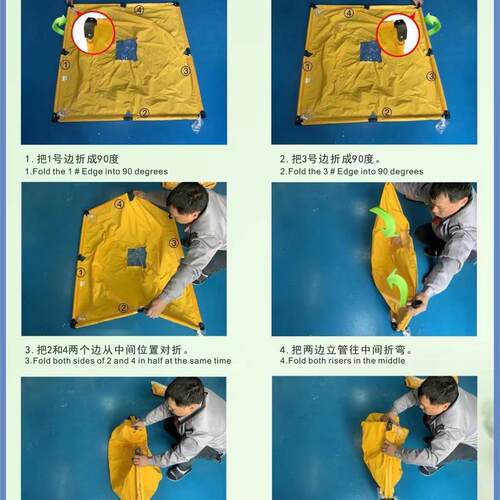 ④
①
③
②

④
①
③
②

1. 把1号边折成90度
1.Fold the 1 # Edge into 90 degrees

2. 把3号边折成90度。
2.Fold the 3 # Edge into 90 degrees

④
③
①
②

3. 把2和4两个边从中间位置对折。
3.Fold both sides of 2 and 4 in half at the same time

4. 把两边立管往中间折弯。
4.Fold both risers in the middle