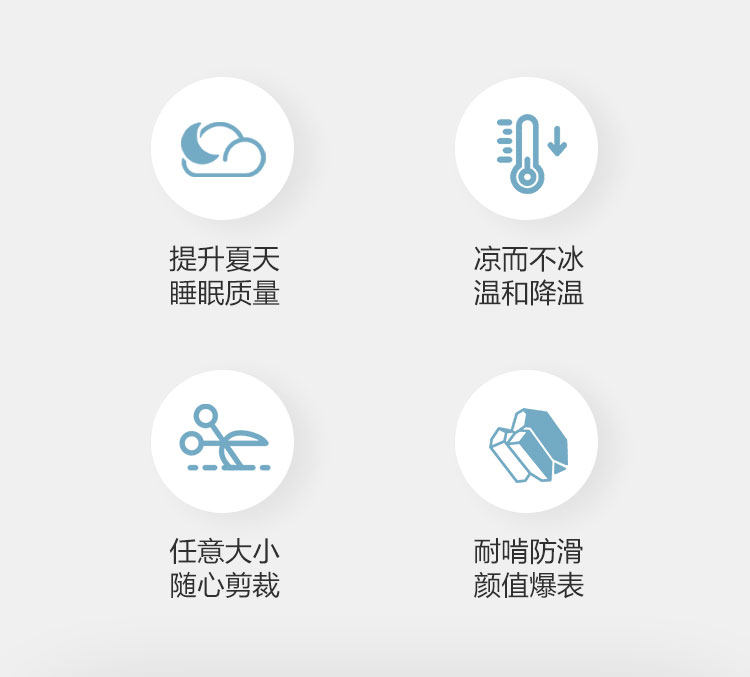 提升夏天
睡眠质量

凉而不冰
温和降温

任意大小
随心剪裁

耐啃防滑
颜值爆表