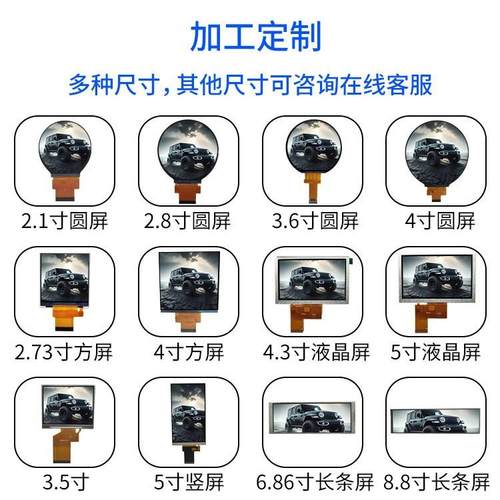 加工定制

多种尺寸，其他尺寸可咨询在线客服

2.1寸圆屏
2.8寸圆屏
3.6寸圆屏
4寸圆屏

2.73寸方屏
4寸方屏
4.3寸液晶屏
5寸液晶屏

3.5寸
5寸竖屏
6.86寸长条屏
8.8寸长条屏