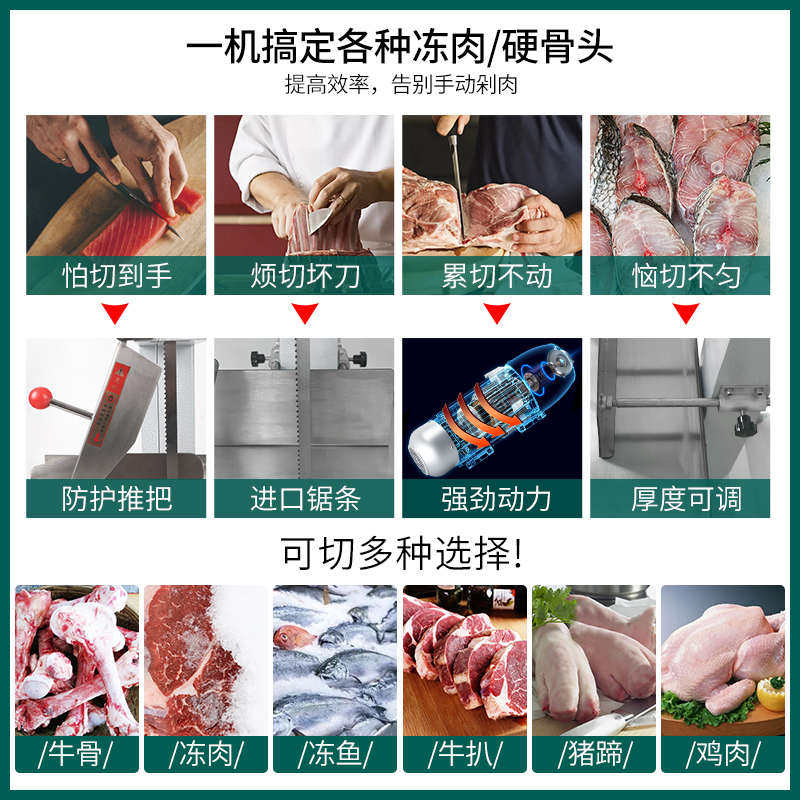 一机搞定各种冻肉/硬骨头
提高效率，告别手动剁肉

怕切到手
烦切坏刀
累切不动
恼切不匀

防护推把
进口锯条
强劲动力
厚度可调

可切多种选择!

/牛骨/
/冻肉/
/冻鱼/
/牛扒/
/猪蹄/
/鸡肉/