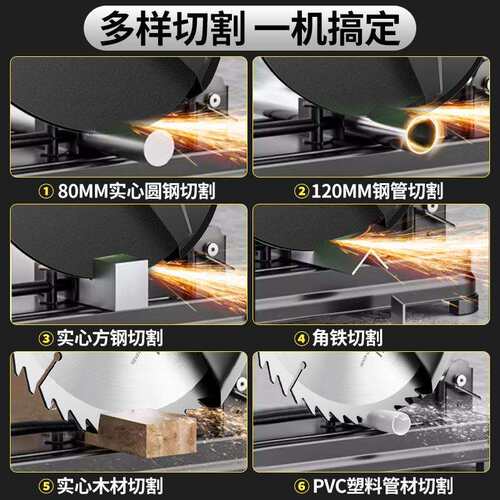 多样切割 一机搞定

① 80MM实心圆钢切割

② 120MM钢管切割

③ 实心方钢切割

④ 角铁切割

⑤ 实心木材切割

⑥ PVC塑料管材切割