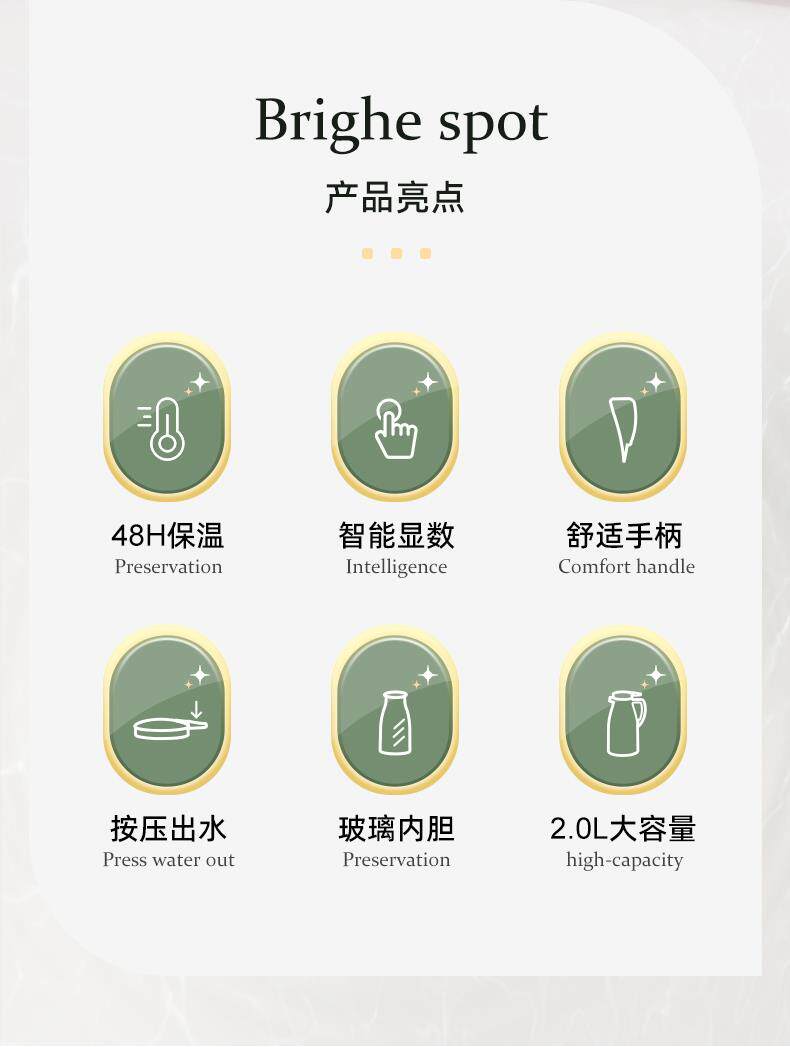 Brighe spot

产品亮点

48H保温
Preservation

智能显数
Intelligence

舒适手柄
Comfort handle

按压出水
Press water out

玻璃内胆
Preservation

2.0L大容量
high-capacity