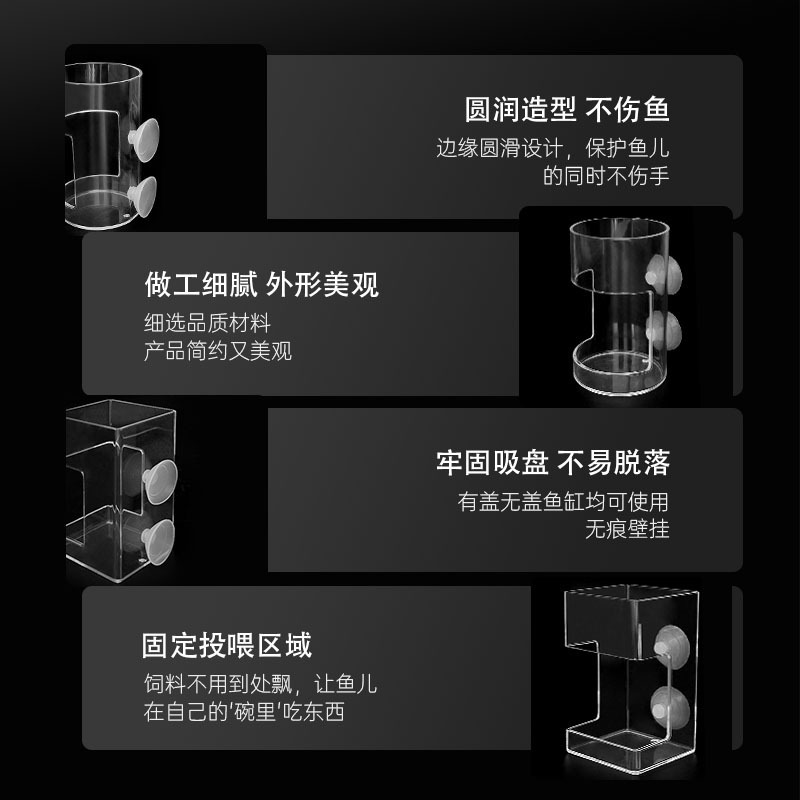 圆润造型 不伤鱼
边缘圆滑设计，保护鱼儿的同时不伤手

做工细腻 外形美观
细选品质材料
产品简约又美观

牢固吸盘 不易脱落
有盖无盖鱼缸均可使用
无痕壁挂

固定投喂区域
饲料不用到处飘，让鱼儿在自己的'碗里'吃东西