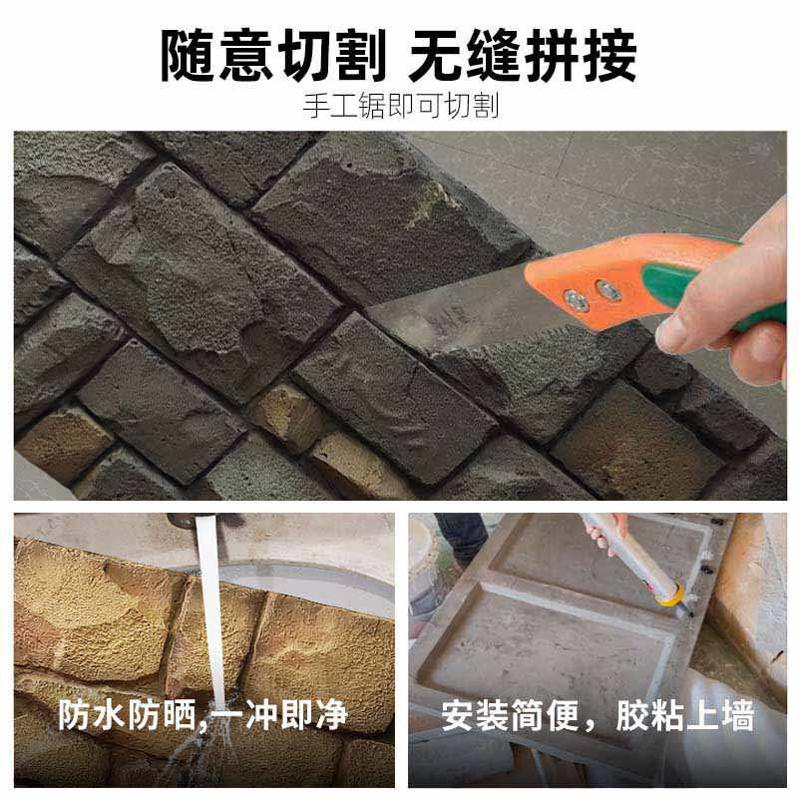 随意切割 无缝拼接
手工锯即可切割

防水防晒,一冲即净

安装简便，胶粘上墙