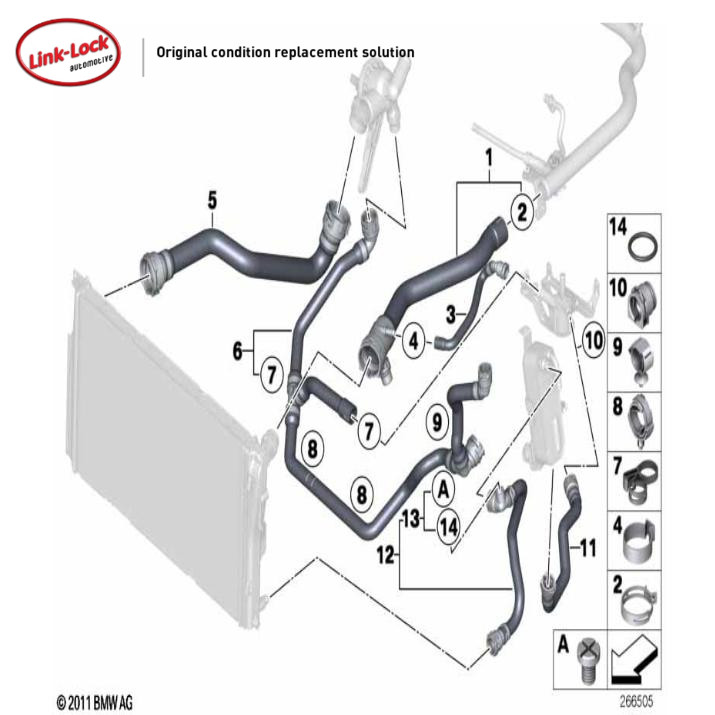 Link-Lock automotive

Original condition replacement solution

1
2
5
3
4
6
7
7
10
9
8
8
A
13
14
12
11
14
10
9
8
7
4
2
A

© 2011 BMW AG

266505