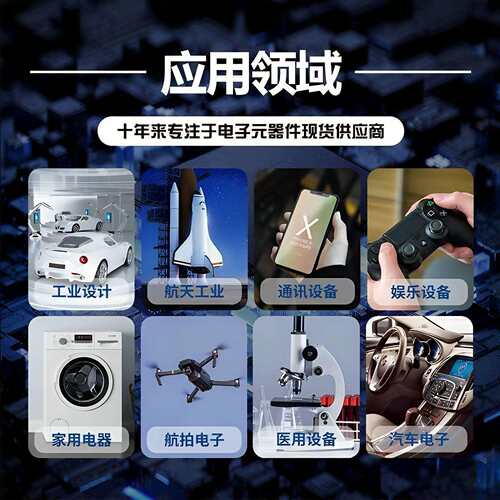 应用领域

十年来专注于电子元器件现货供应商

工业设计

航天工业

通讯设备

娱乐设备

家用电器

航拍电子

医用设备

汽车电子