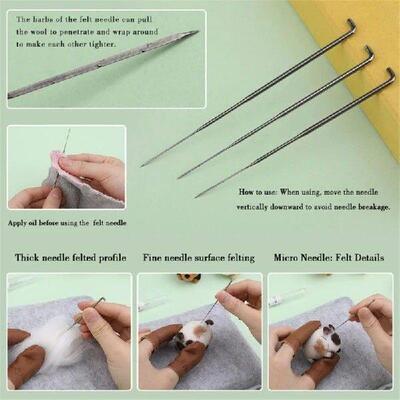 The barbs of the felt needle can pull the wool to penetrate and wrap around to make each other tighter.

Apply oil before using the felt needle

How to use: When using, move the needle vertically downward to avoid needle breakage.

Thick needle felted profile

Fine needle surface felting

Micro Needle: Felt Details