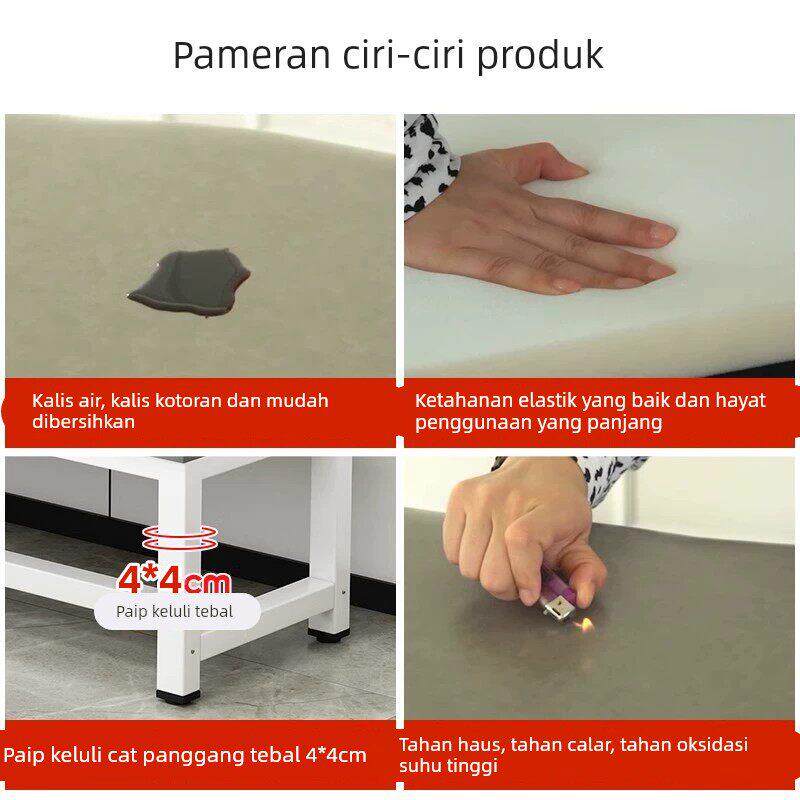 Pameran ciri-ciri produk

Kalis air, kalis kotoran dan mudah dibersihkan

Ketahanan elastik yang baik dan hayat penggunaan yang panjang

4*4cm

Paip keluli tebal

Paip keluli cat panggang tebal 4*4cm

Tahan haus, tahan calar, tahan oksidasi suhu tinggi