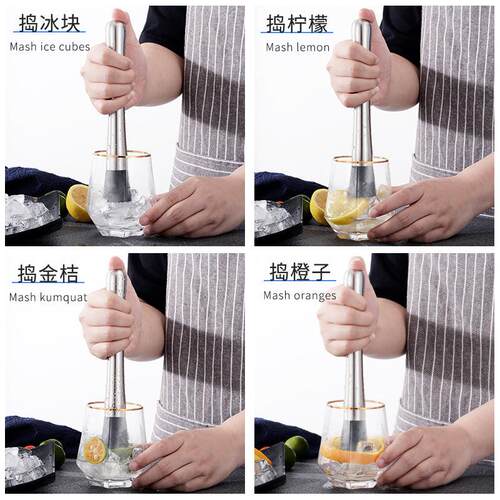 捣冰块
Mash ice cubes

捣柠檬
Mash lemon

捣金桔
Mash kumquat

捣橙子
Mash oranges