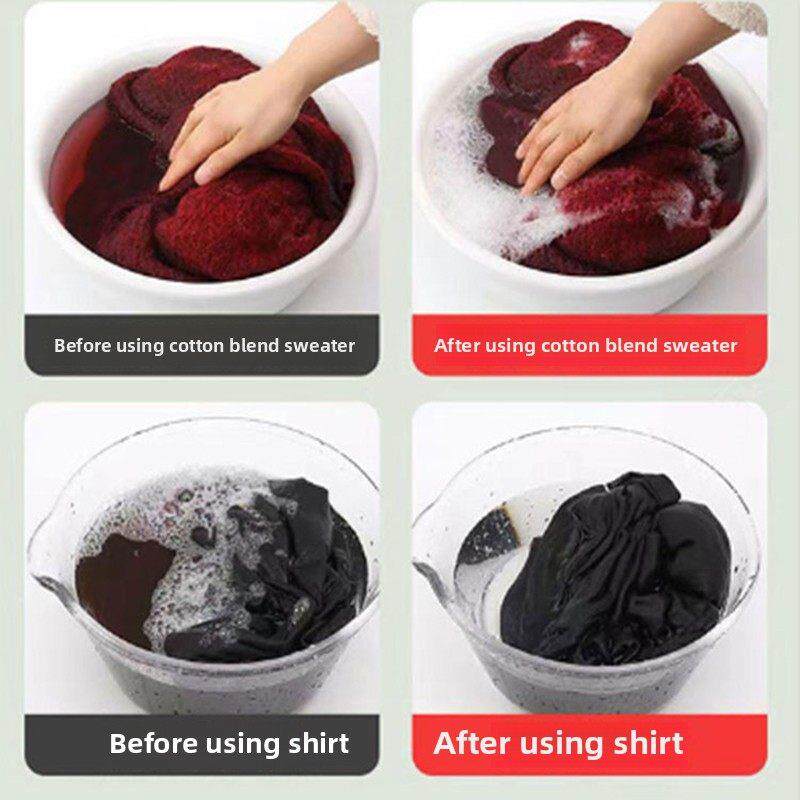 Before using cotton blend sweater

After using cotton blend sweater

Before using shirt

After using shirt