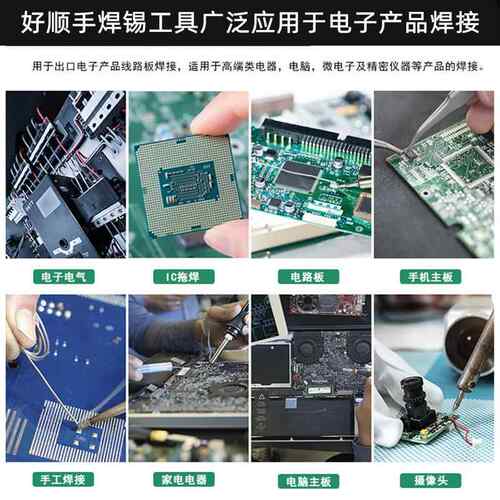 好顺手焊锡工具广泛应用于电子产品焊接

用于出口电子产品线路板焊接，适用于高端类电器，电脑，微电子及精密仪器等产品的焊接。

电子电气

IC拖焊

电路板

手机主板

手工焊接

家电电器

电脑主板

摄像头