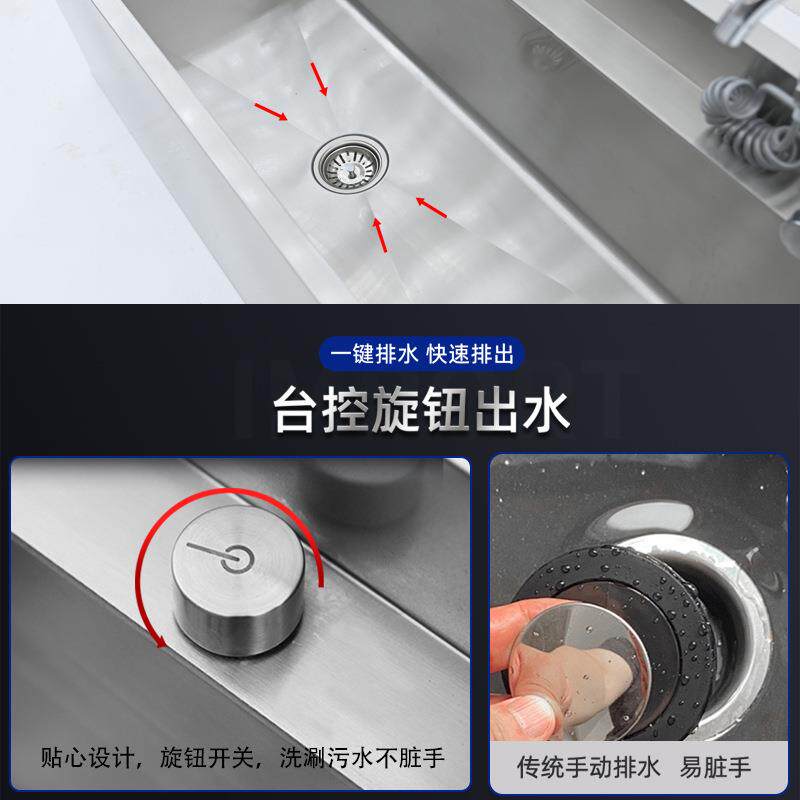 一键排水 快速排出

台控旋钮出水

贴心设计，旋钮开关，洗涮污水不脏手

传统手动排水 易脏手