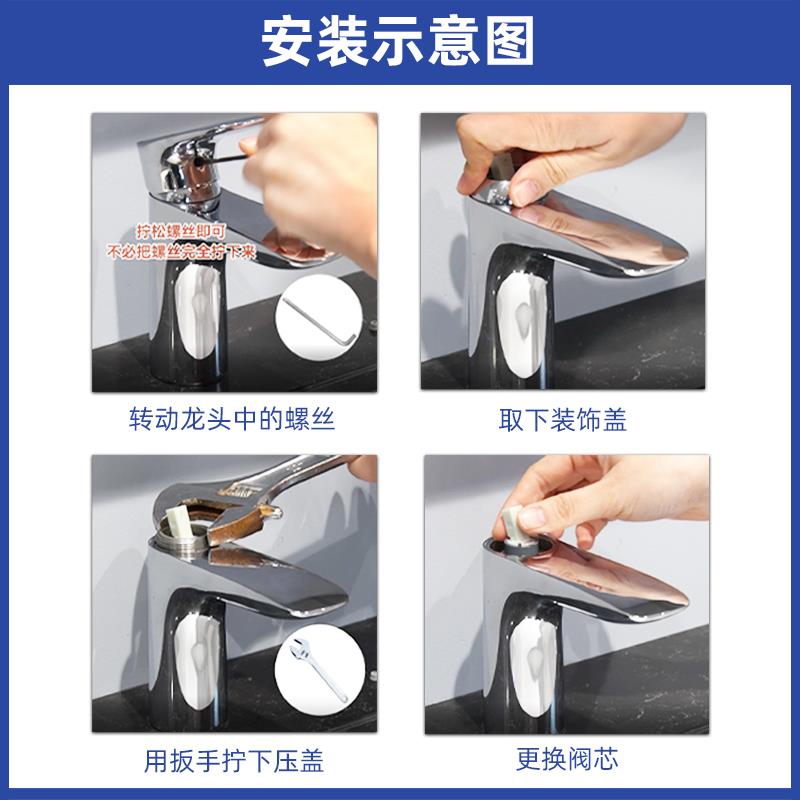 安装示意图

拧松螺丝即可
不必把螺丝完全拧下来

转动龙头中的螺丝

取下装饰盖

用扳手拧下压盖

更换阀芯