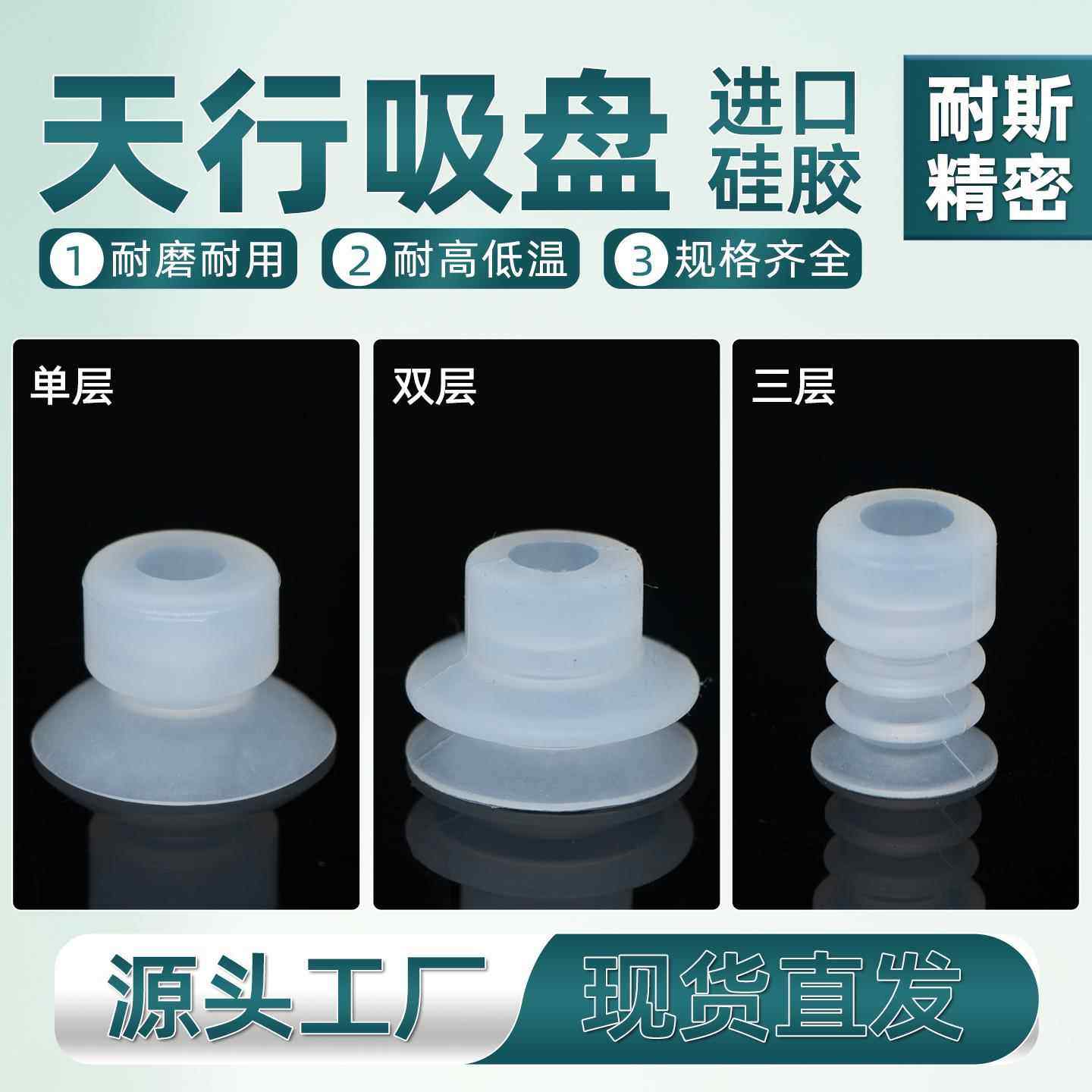 天行吸盘 进口硅胶

耐斯精密

1 耐磨耐用 2 耐高低温 3 规格齐全

单层

双层

三层

源头工厂 现货直发