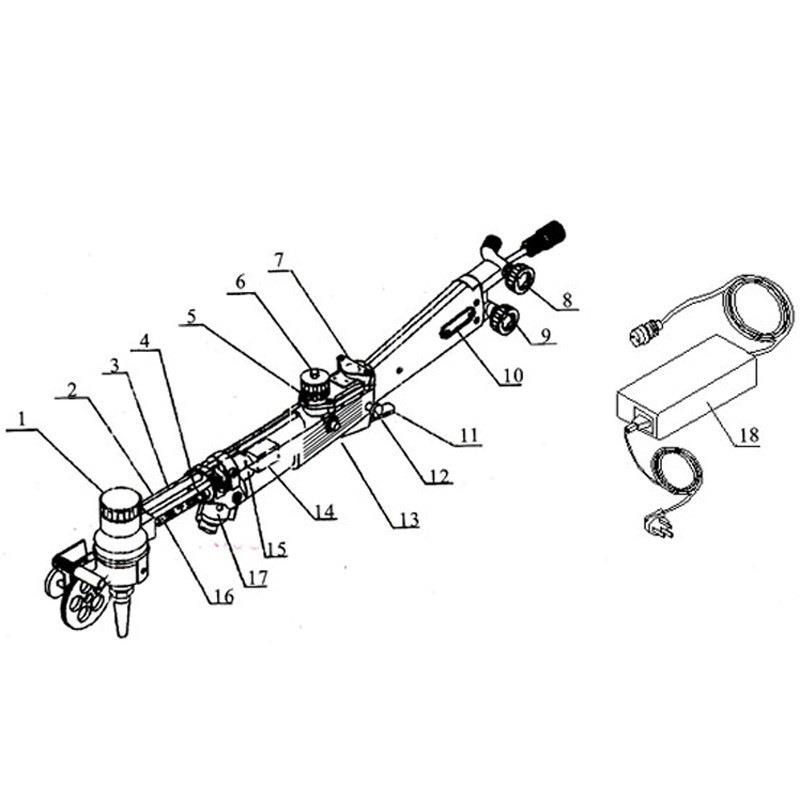 1
2
3
4
5
6
7
8
9
10
11
12
13
14
15
16
17
18