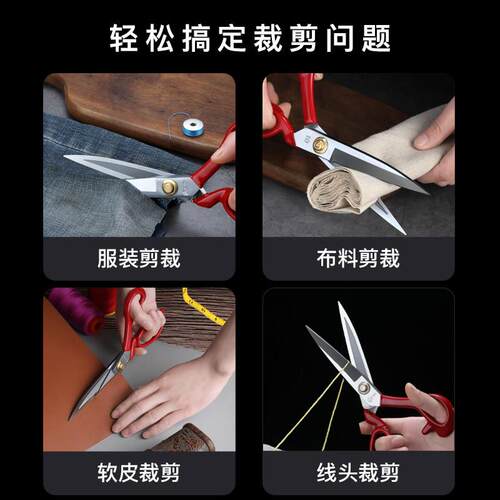 轻松搞定裁剪问题

服装剪裁

布料剪裁

软皮裁剪

线头裁剪