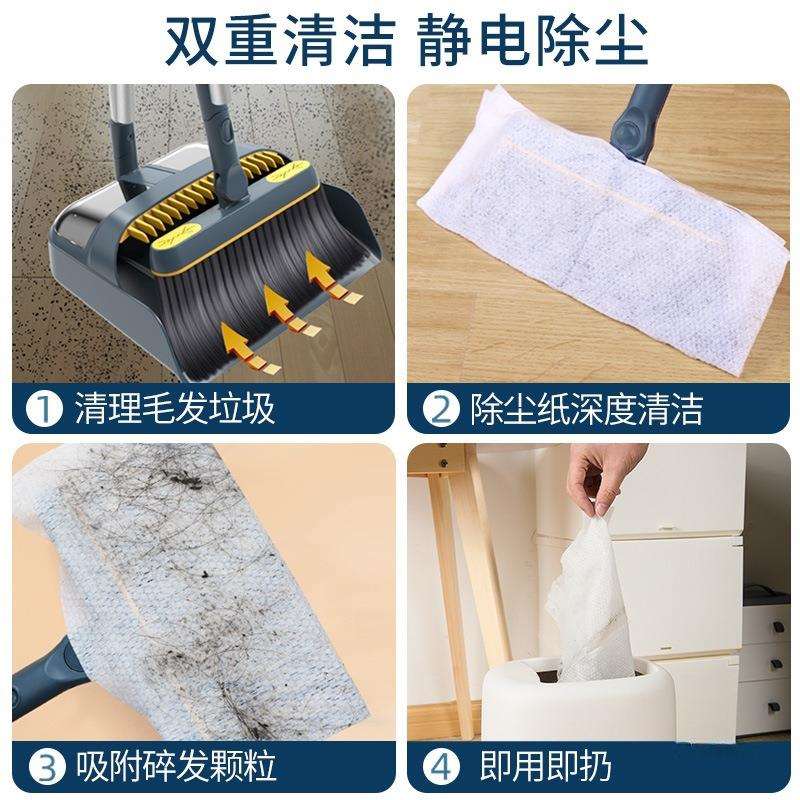 双重清洁 静电除尘

1 清理毛发垃圾

2 除尘纸深度清洁

3 吸附碎发颗粒

4 即用即扔