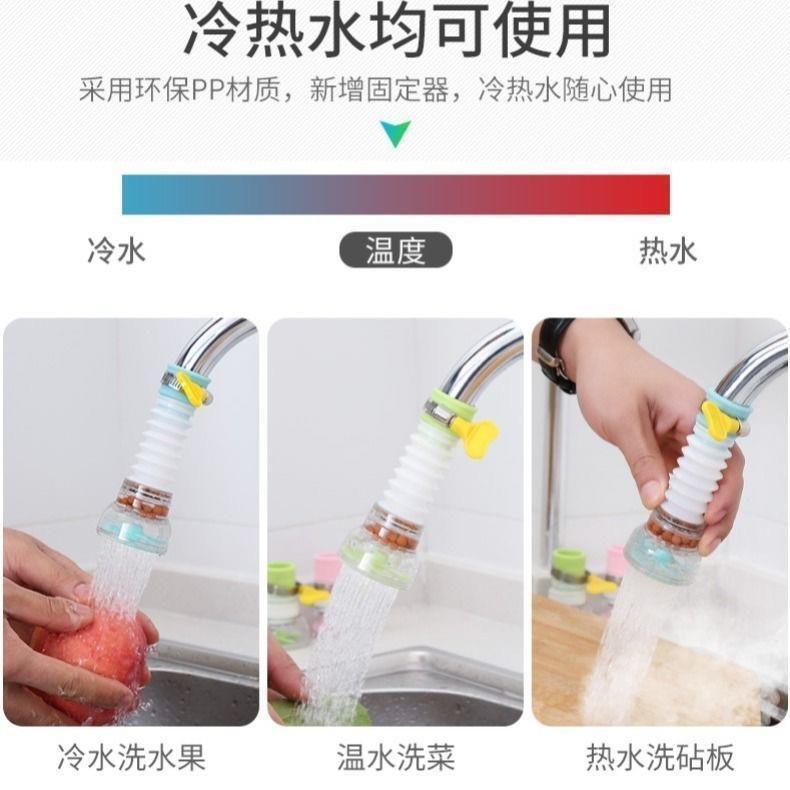 冷热水均可使用

采用环保PP材质，新增固定器，冷热水随心使用

冷水

温度

热水

冷水洗水果

温水洗菜

热水洗砧板