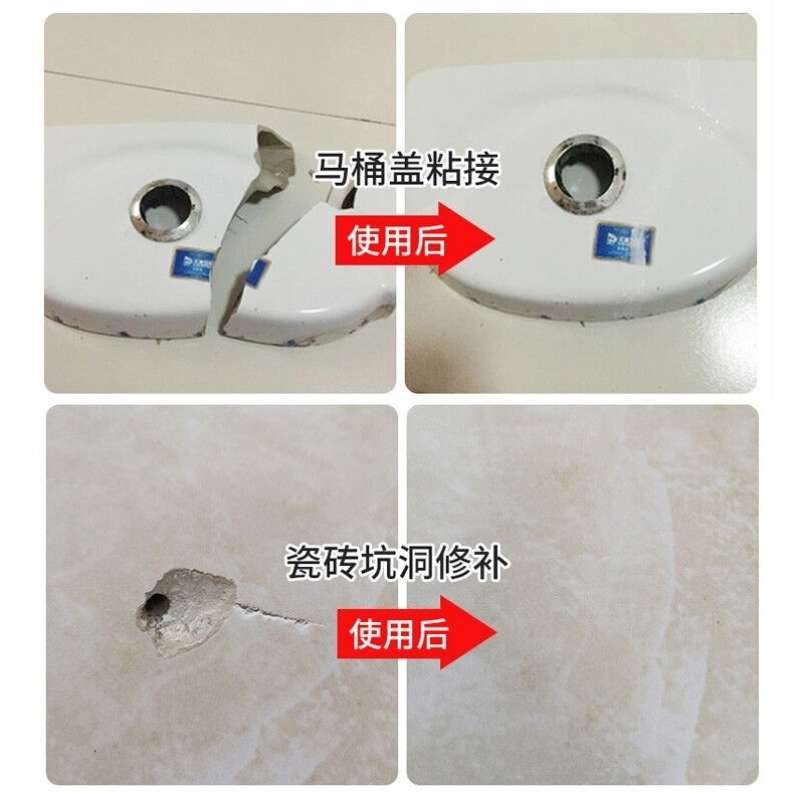 马桶盖粘接

使用后

瓷砖坑洞修补

使用后