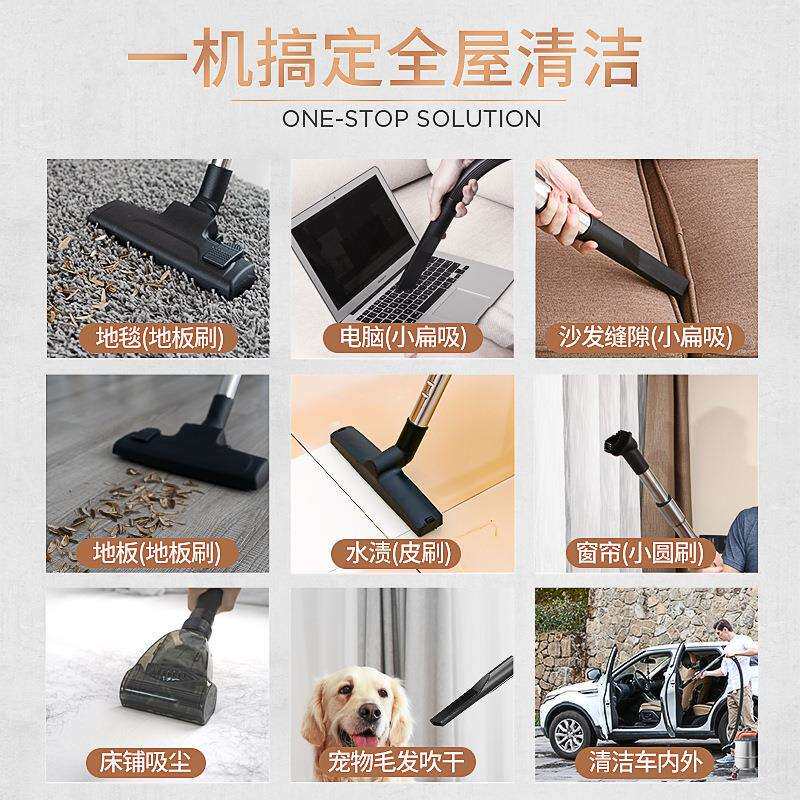 一机搞定全屋清洁
ONE-STOP SOLUTION

地毯(地板刷)

电脑(小扁吸)

沙发缝隙(小扁吸)

地板(地板刷)

水渍(皮刷)

窗帘(小圆刷)

床铺吸尘

宠物毛发吹干

清洁车内外