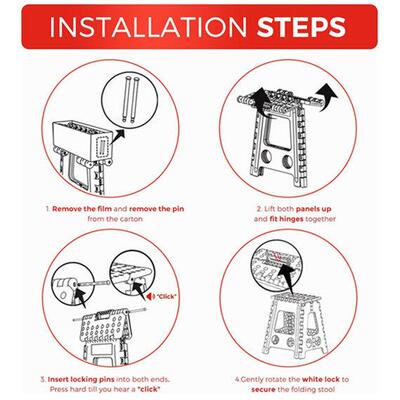 INSTALLATION STEPS

1. Remove the film and remove the pin from the carton

2. Lift both panels up and fit hinges together

"Click"

3. Insert locking pins into both ends. Press hard till you hear a "click"

4.Gently rotate the white lock to secure the folding stool