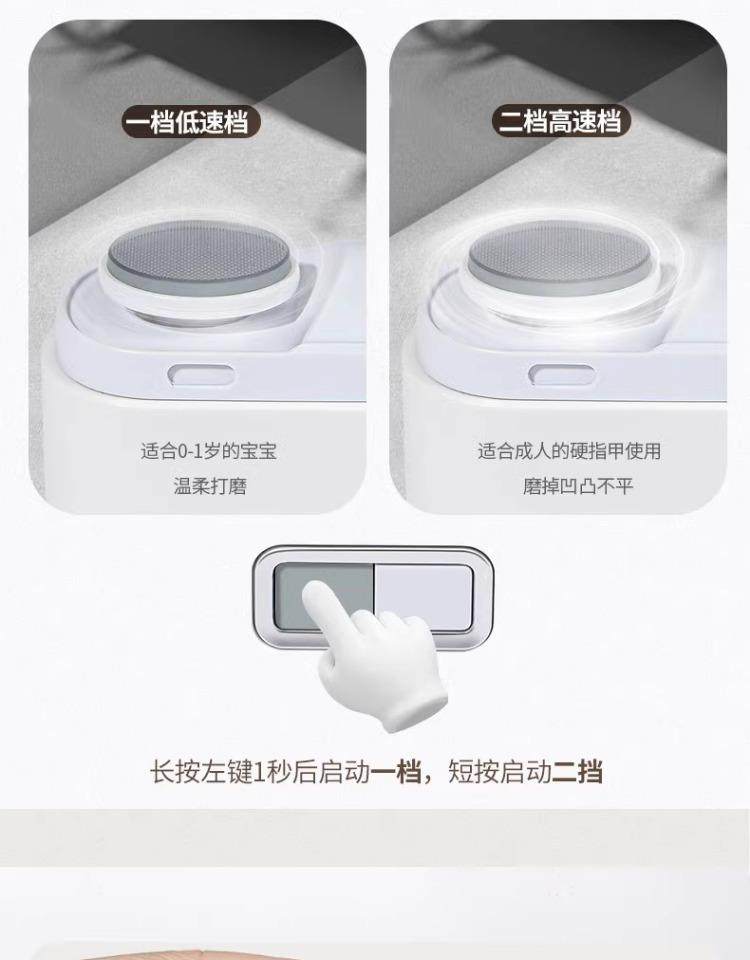 一档低速档

适合0-1岁的宝宝
温柔打磨

二档高速档

适合成人的硬指甲使用
磨掉凹凸不平

长按左键1秒后启动一档，短按启动二挡