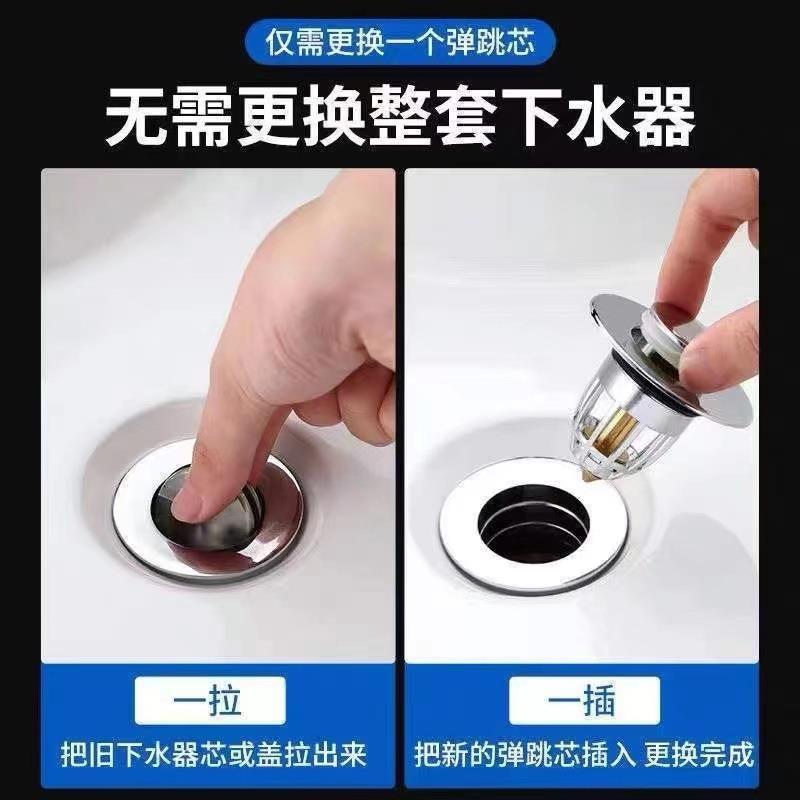 仅需更换一个弹跳芯

无需更换整套下水器

一拉

把旧下水器芯或盖拉出来

一插

把新的弹跳芯插入 更换完成