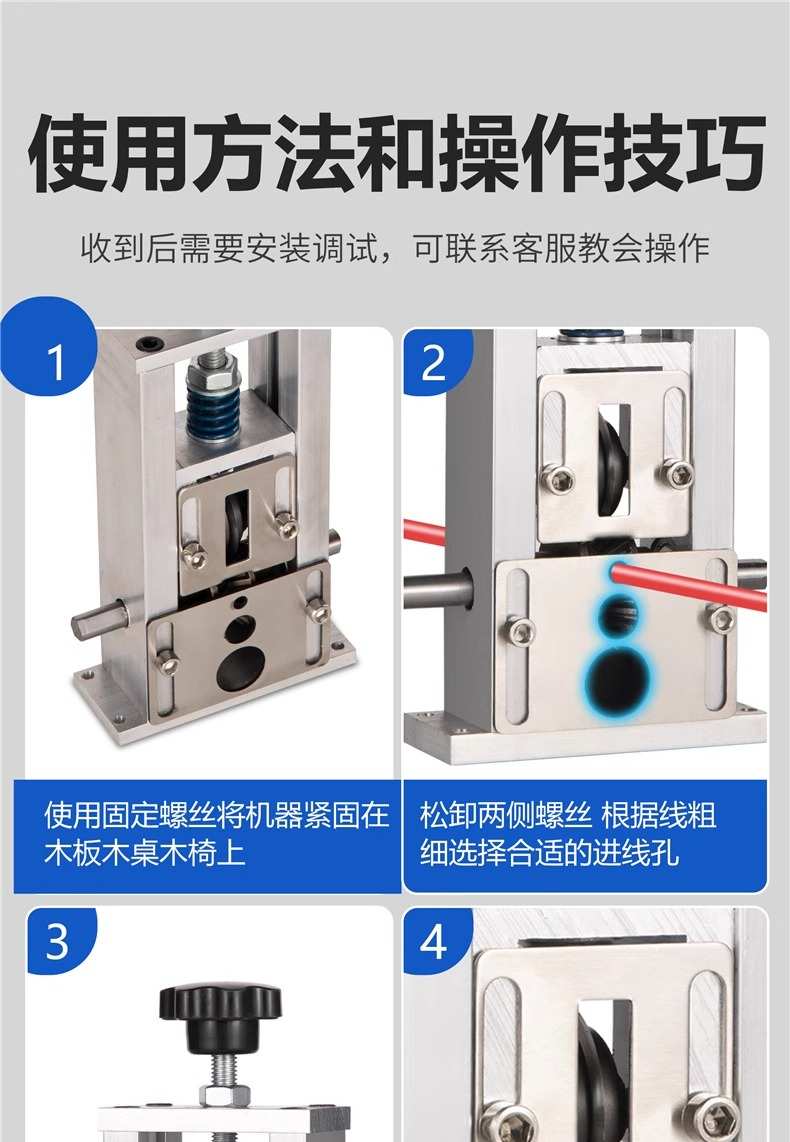 使用方法和操作技巧

收到后需要安装调试，可联系客服教会操作

1

使用固定螺丝将机器紧固在木板木桌木椅上

2

松卸两侧螺丝 根据线粗细选择合适的进线孔

3

4