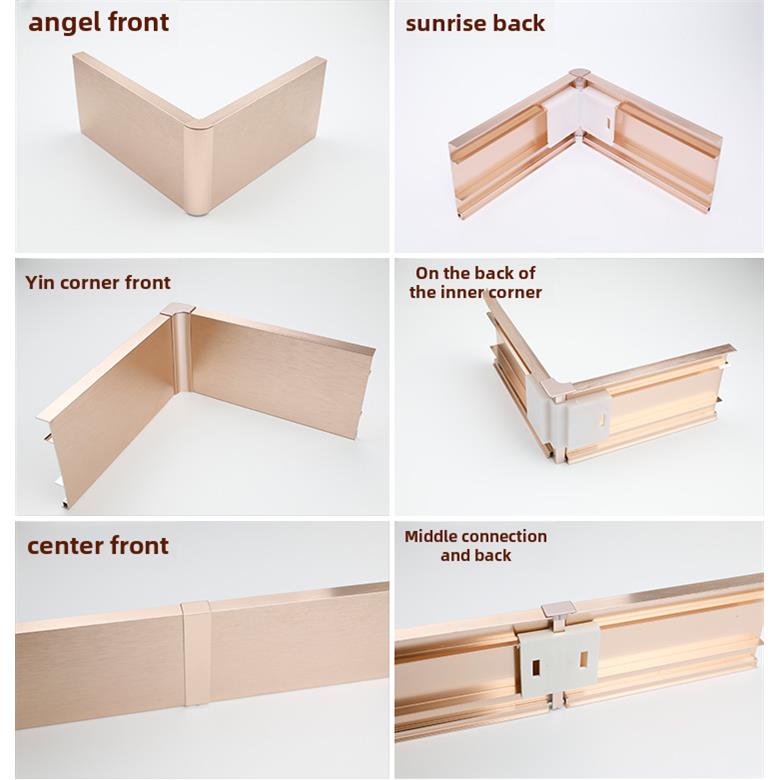 angel front

sunrise back

Yin corner front

On the back of the inner corner

center front

Middle connection and back