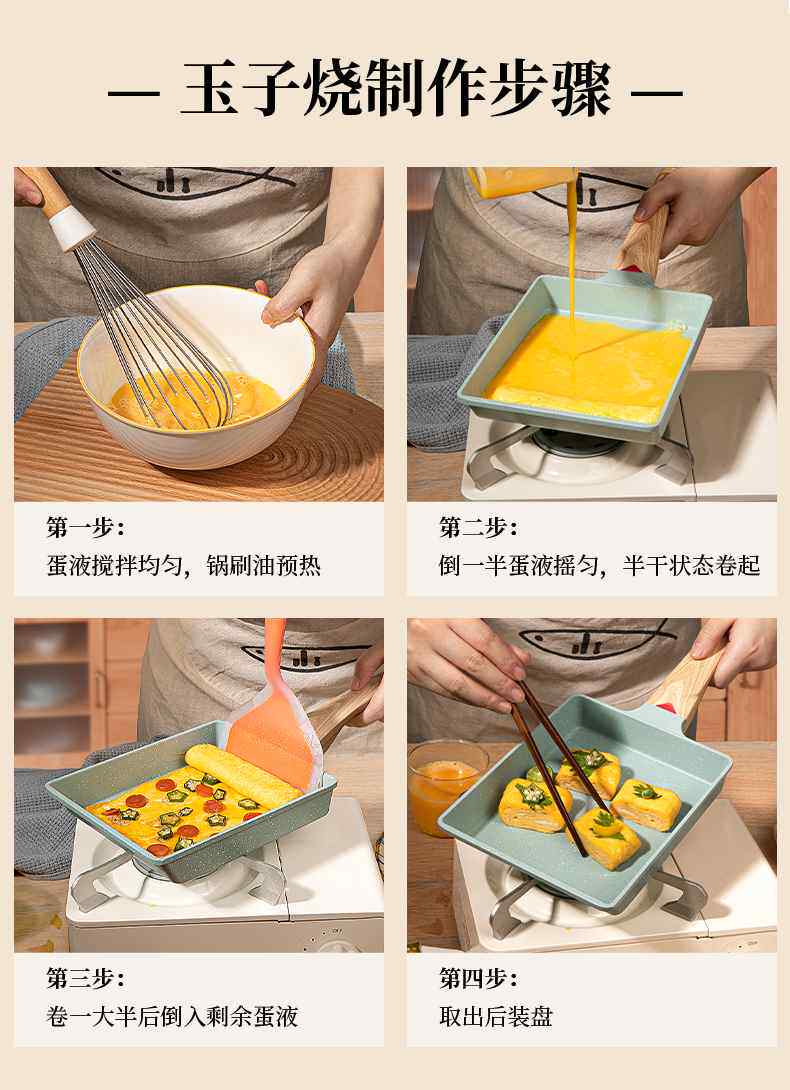 — 玉子烧制作步骤 —

第一步：
蛋液搅拌均匀，锅刷油预热

第二步：
倒一半蛋液摇匀，半干状态卷起

第三步：
卷一大半后倒入剩余蛋液

第四步：
取出后装盘