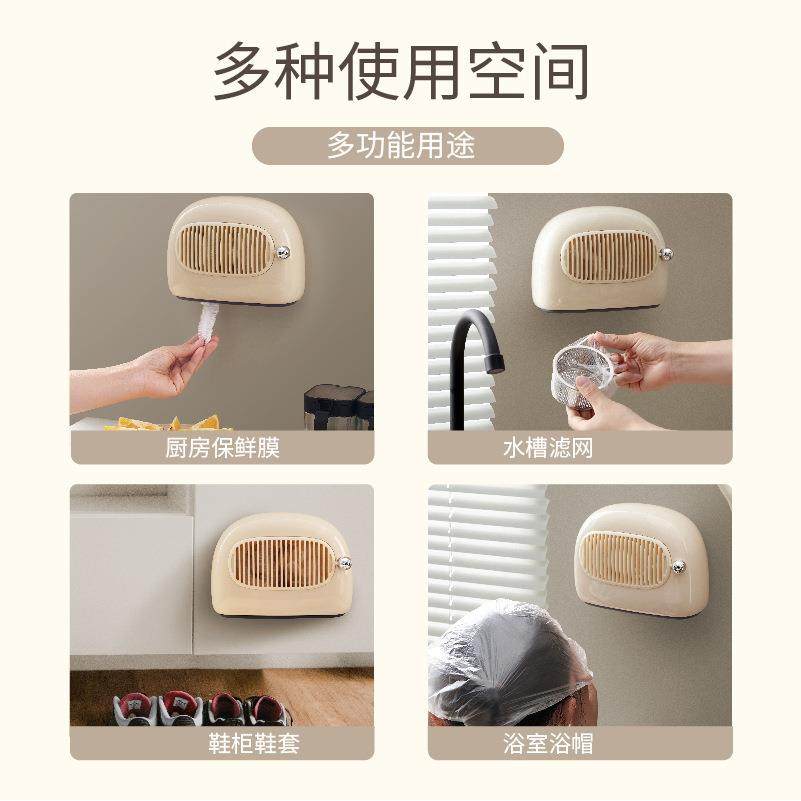 多种使用空间

多功能用途

厨房保鲜膜

水槽滤网

鞋柜鞋套

浴室浴帽