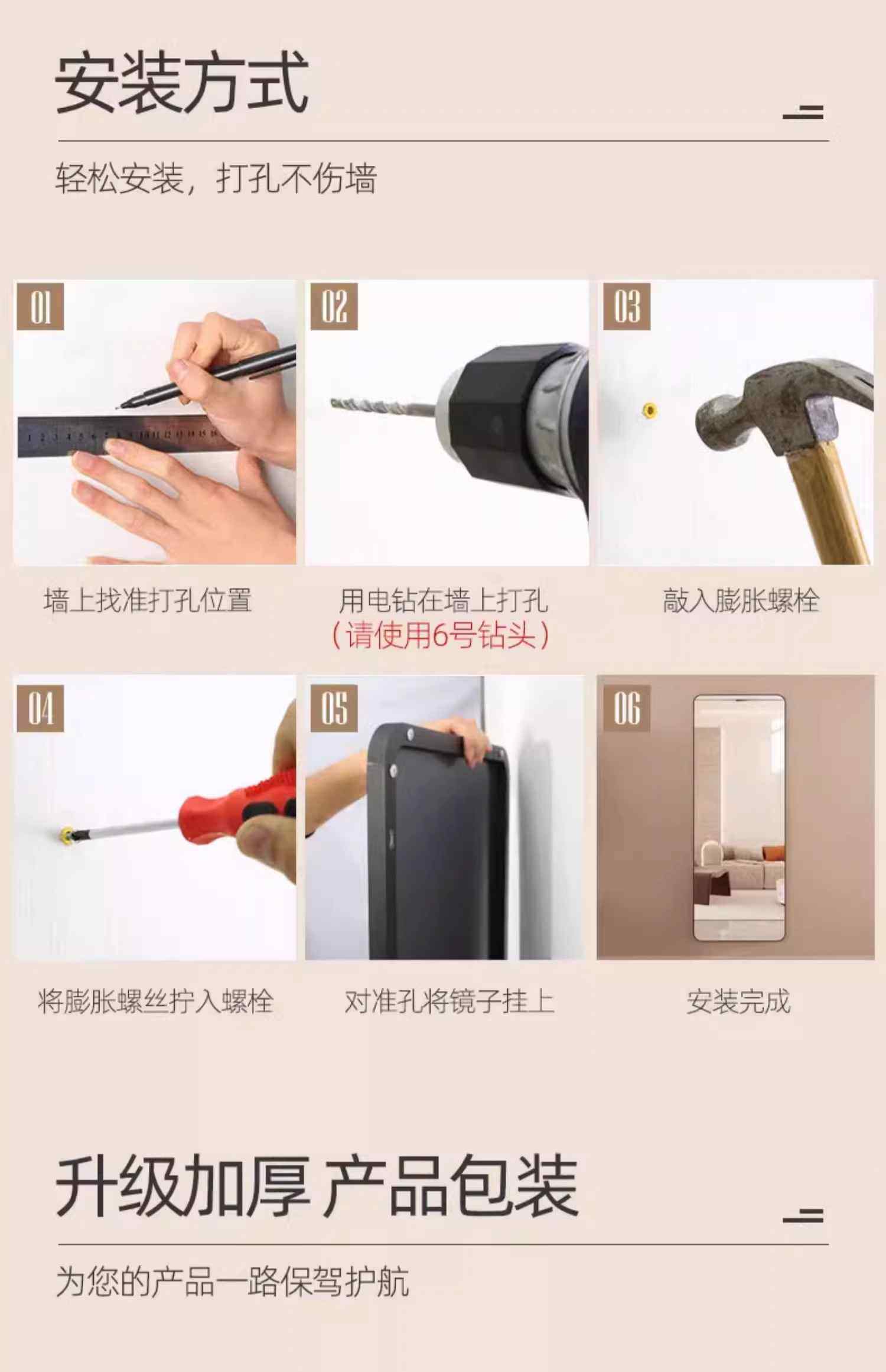 安装方式

轻松安装，打孔不伤墙

01

墙上找准打孔位置

02

用电钻在墙上打孔
（请使用6号钻头）

03

敲入膨胀螺栓

04

将膨胀螺丝拧入螺栓

05

对准孔将镜子挂上

06

安装完成

升级加厚 产品包装

为您的产品一路保驾护航