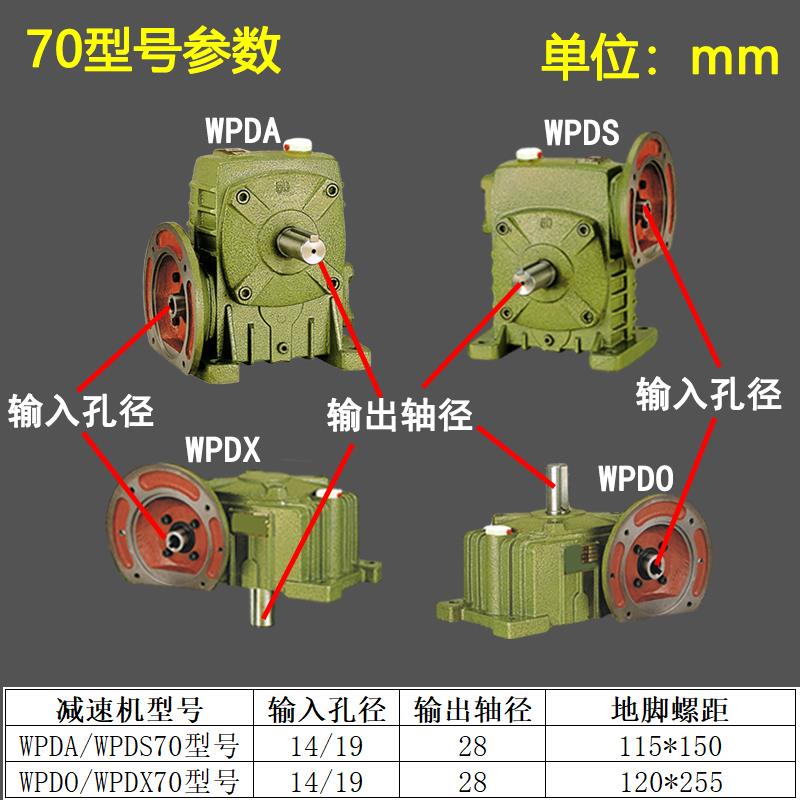 70型号参数

单位：mm

WPDA

WPDS

输入孔径

输出轴径

输入孔径

WPDX

WPDO

| 减速机型号 | 输入孔径 | 输出轴径 | 地脚螺距 |
|---|---|---|---|
| WPDA/WPDS70型号 | 14/19 | 28 | 115*150 |
| WPDO/WPDX70型号 | 14/19 | 28 | 120*255 |