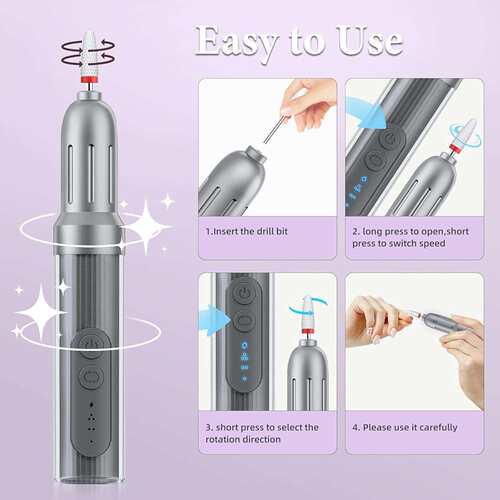 Easy to Use

1.Insert the drill bit

2. long press to open,short press to switch speed

3. short press to select the rotation direction

4. Please use it carefully