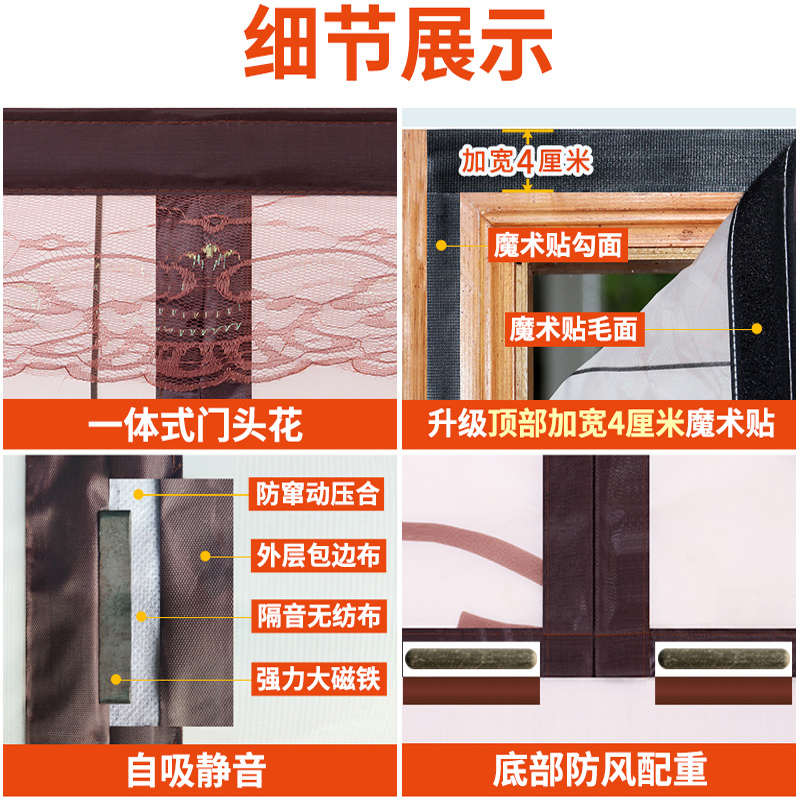 细节展示

一体式门头花

加宽4厘米

魔术贴勾面

魔术贴毛面

升级顶部加宽4厘米魔术贴

防窜动压合

外层包边布

隔音无纺布

强力大磁铁

自吸静音

底部防风配重