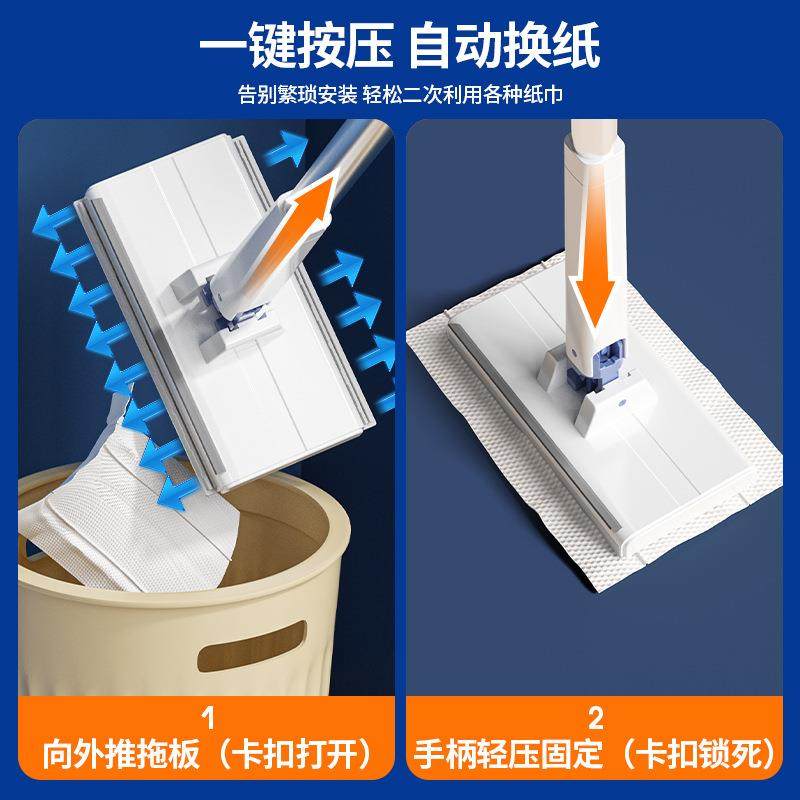 一键按压 自动换纸

告别繁琐安装 轻松二次利用各种纸巾

1
向外推拖板（卡扣打开）

2
手柄轻压固定（卡扣锁死）