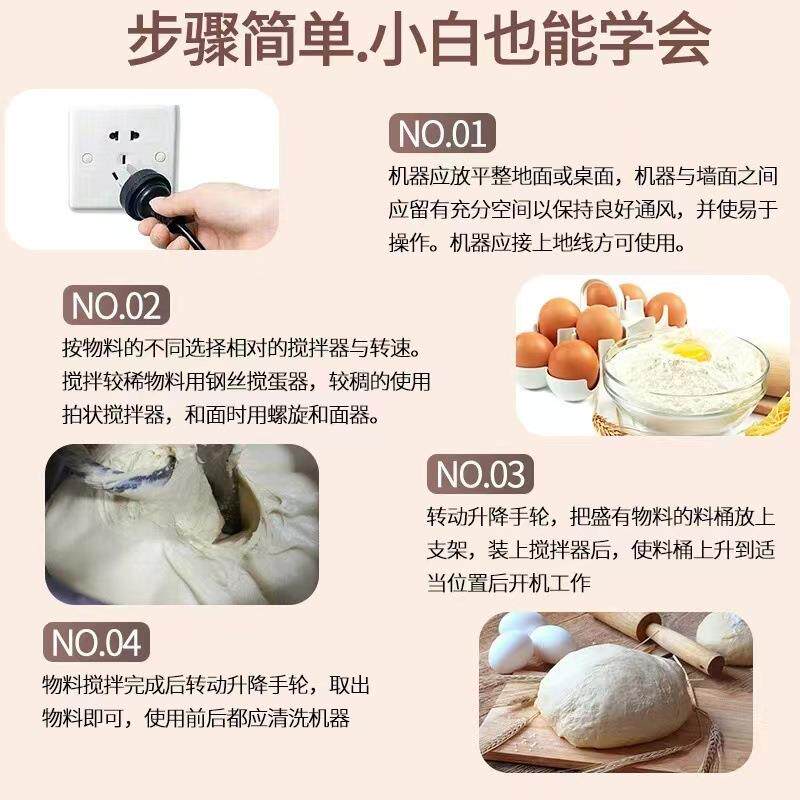 步骤简单.小白也能学会

NO.01
机器应放平整地面或桌面，机器与墙面之间应留有充分空间以保持良好通风，并使易于操作。机器应接上地线方可使用。

NO.02
按物料的不同选择相对的搅拌器与转速。搅拌较稀物料用钢丝搅蛋器，较稠的使用拍状搅拌器，和面时用螺旋和面器。

NO.03
转动升降手轮，把盛有物料的料桶放上支架，装上搅拌器后，使料桶上升到适当位置后开机工作

NO.04
物料搅拌完成后转动升降手轮，取出物料即可，使用前后都应清洗机器