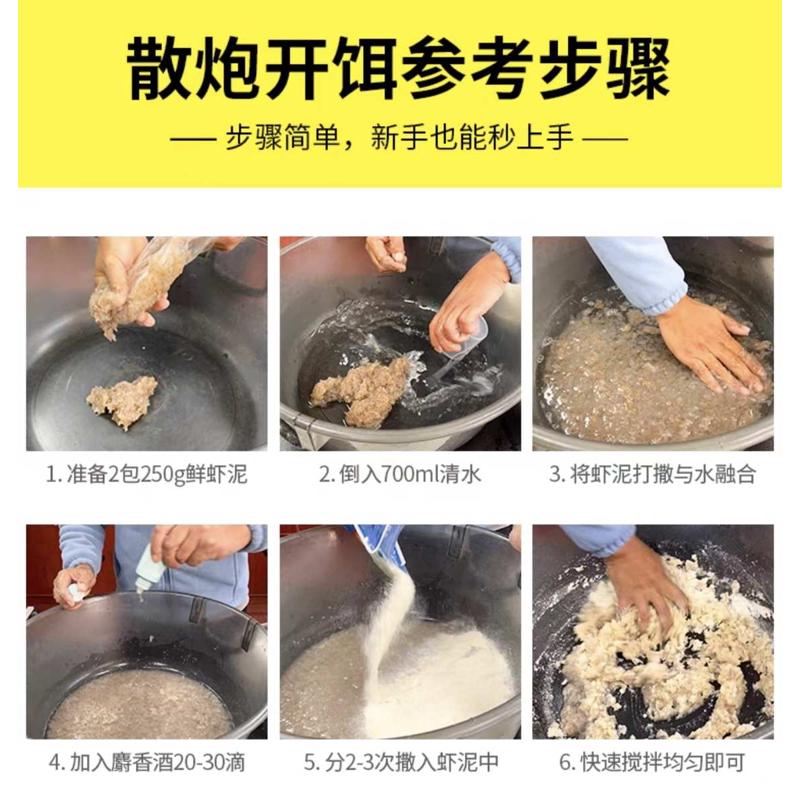 散炮开饵参考步骤

— 步骤简单，新手也能秒上手 —

1. 准备2包250g鲜虾泥

2. 倒入700ml清水

3. 将虾泥打撒与水融合

4. 加入麝香酒20-30滴

5. 分2-3次撒入虾泥中

6. 快速搅拌均匀即可