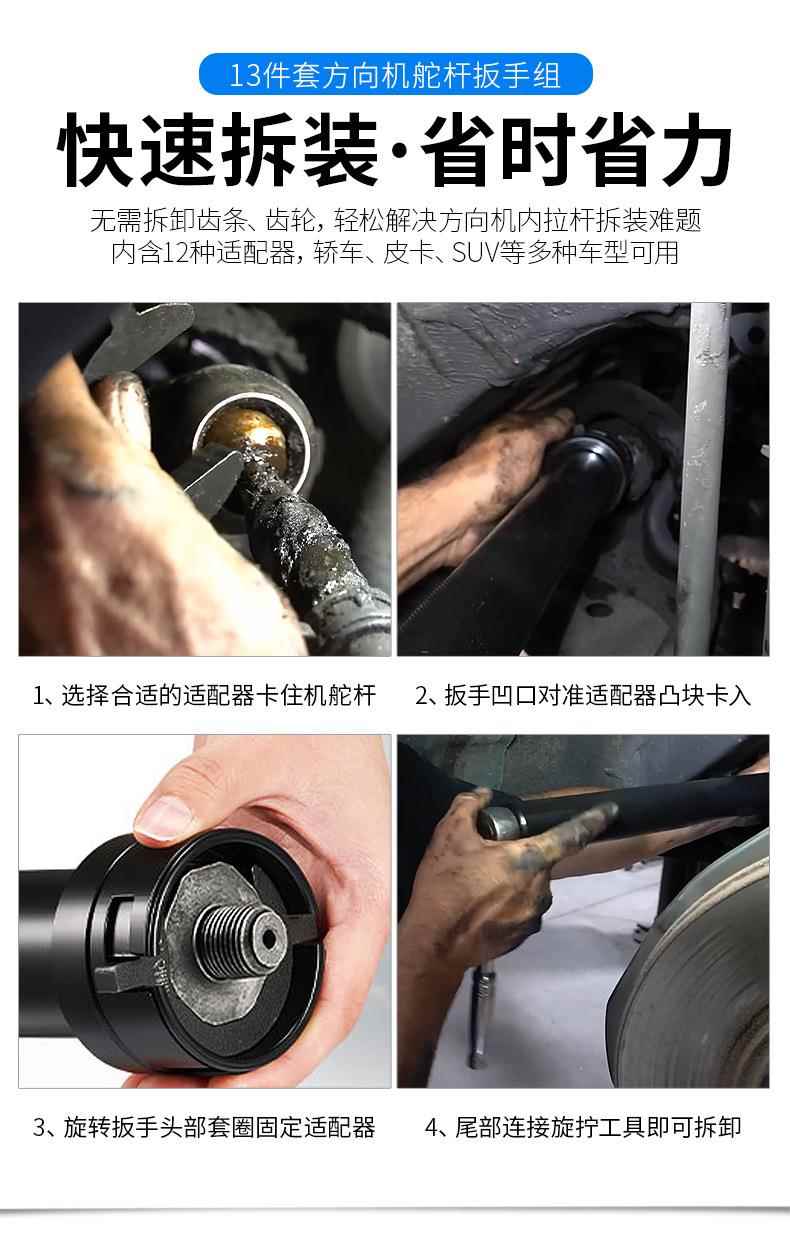 13件套方向机舵杆扳手组

快速拆装·省时省力

无需拆卸齿条、齿轮，轻松解决方向机内拉杆拆装难题
内含12种适配器，轿车、皮卡、SUV等多种车型可用

1、选择合适的适配器卡住机舵杆

2、扳手凹口对准适配器凸块卡入

3、旋转扳手头部套圈固定适配器

4、尾部连接旋拧工具即可拆卸